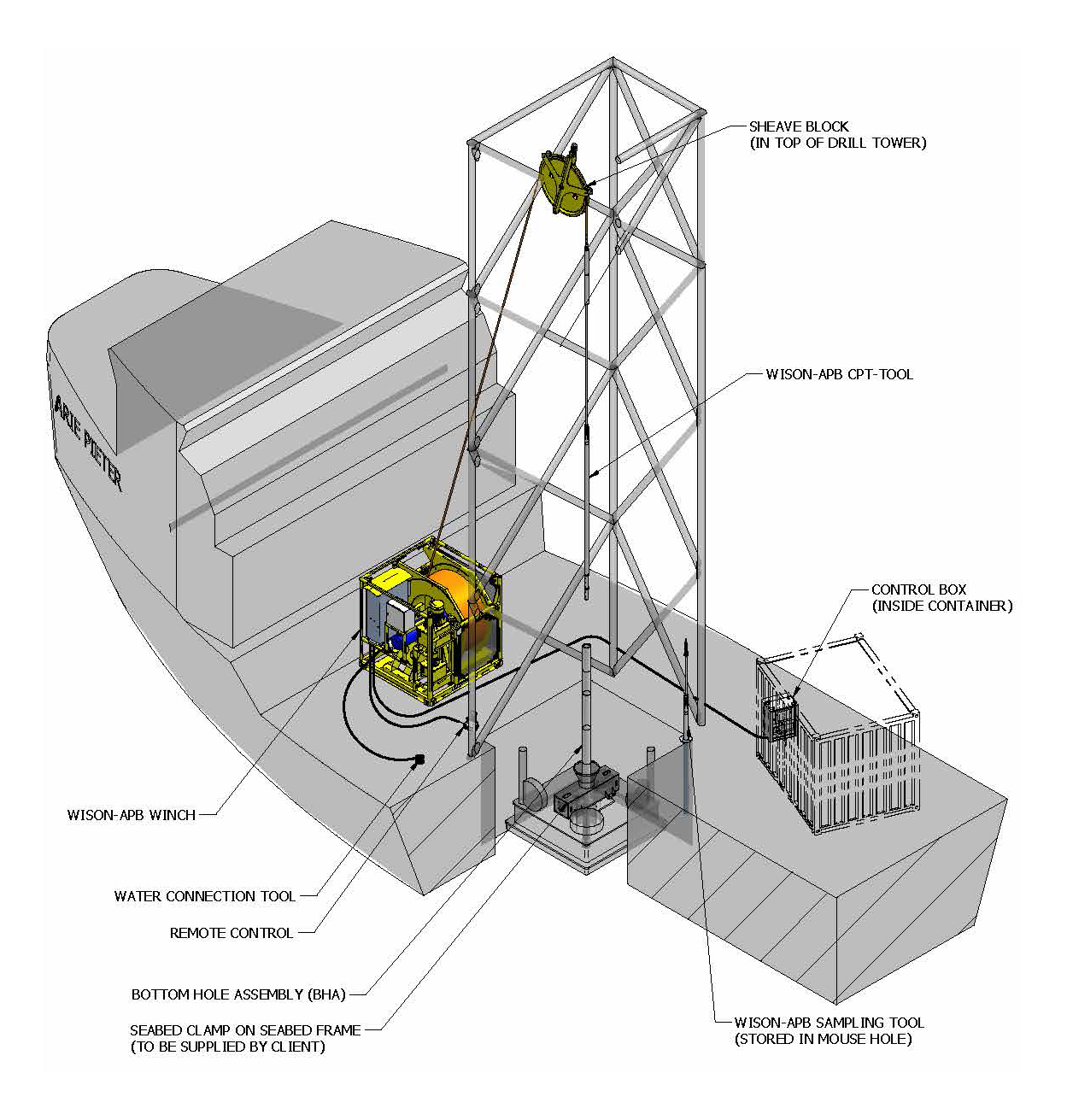 SHEAVE BLOCK
(IN TOP OF DRILL TOWER)

ARIE PIETER

WISON-APB CPT-TOOL

CONTROL BOX
(INSIDE CONTAINER)

WISON-APB WINCH

WATER CONNECTION TOOL

REMOTE CONTROL

BOTTOM HOLE ASSEMBLY (BHA)

SEABED CLAMP ON SEABED FRAME
(TO BE SUPPLIED BY CLIENT)

WISON-APB SAMPLING TOOL
(STORED IN MOUSE HOLE)